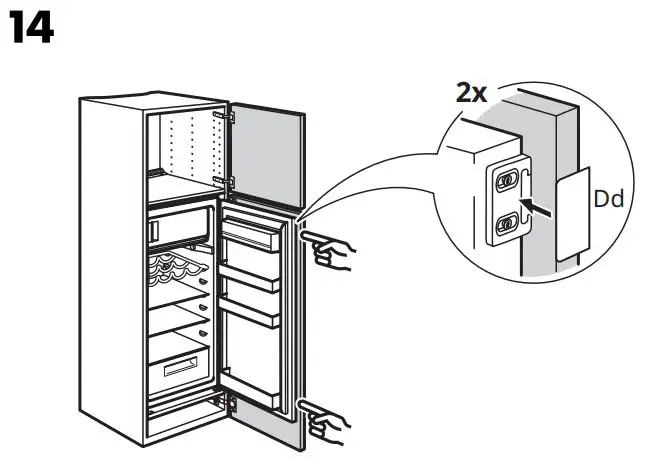 14

2x

Dd