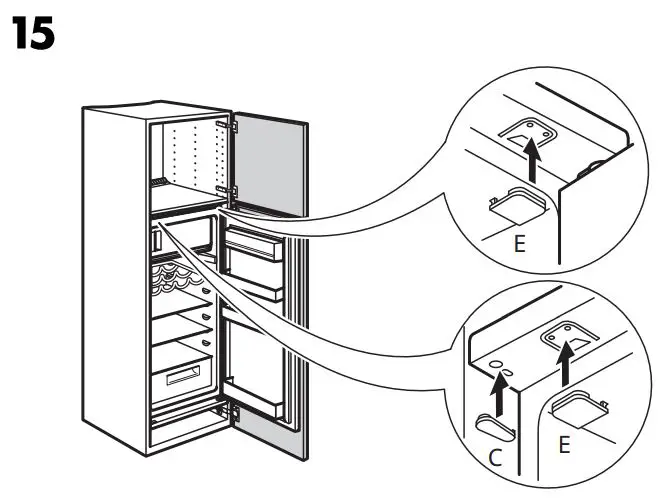 15

E

C

E