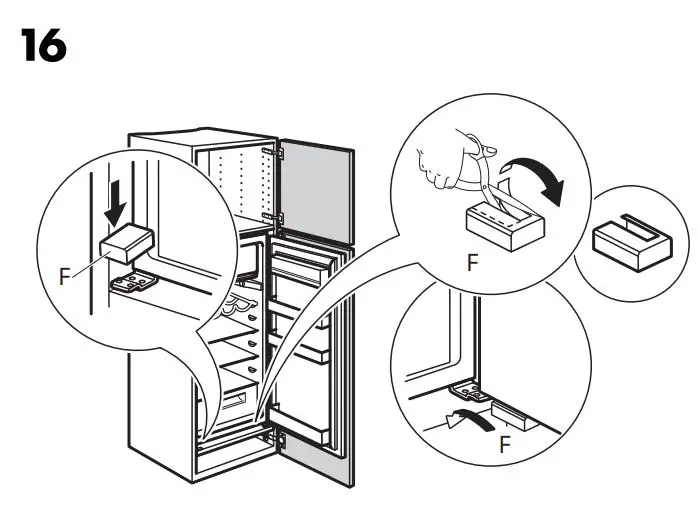 16

F

F

F