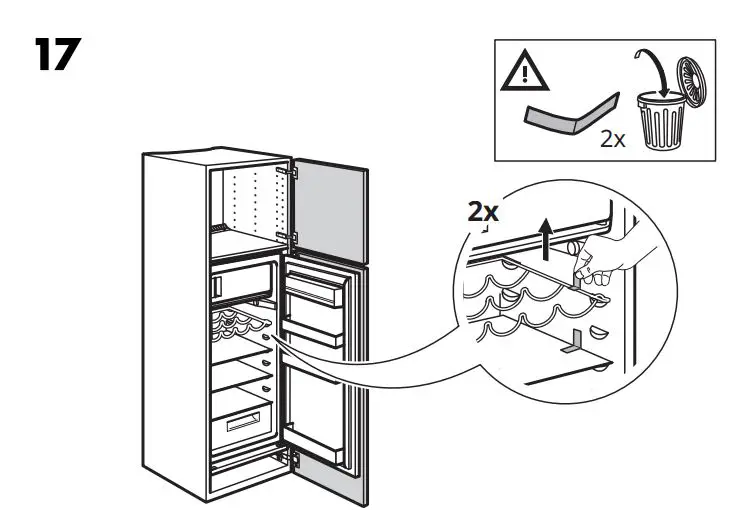 17

2x

2x