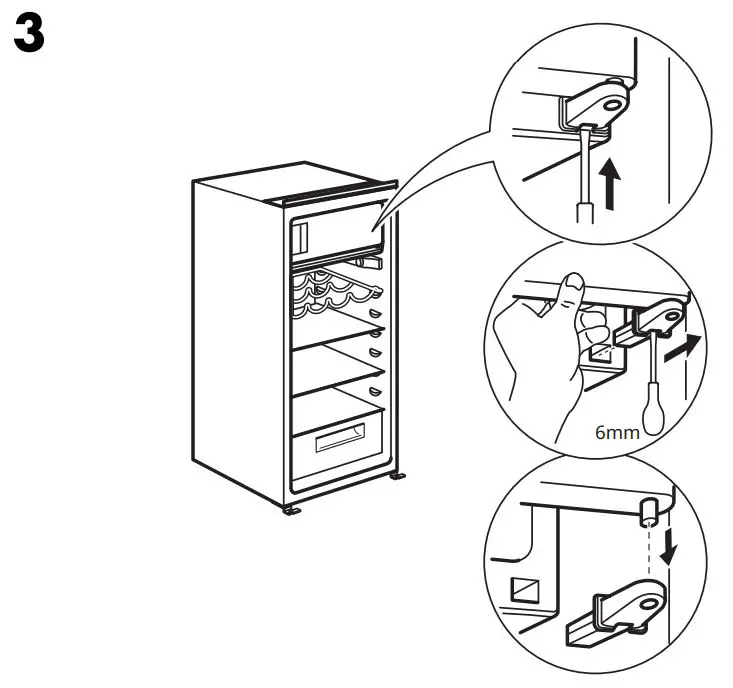 3

6mm