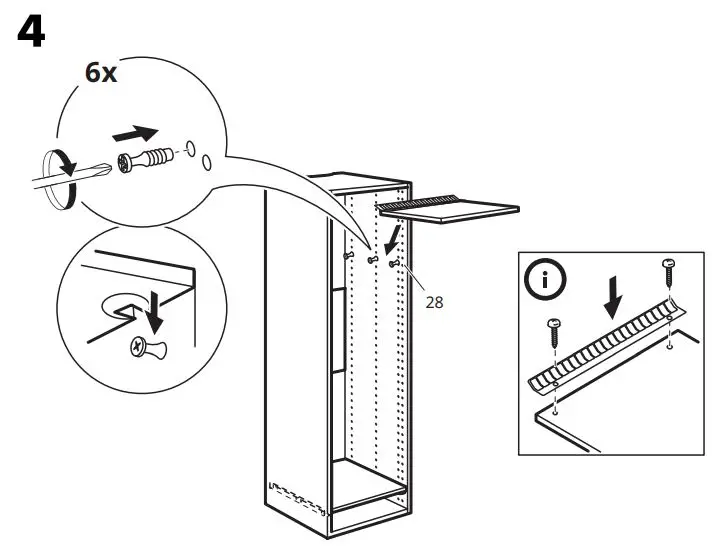 4

6x

28

i