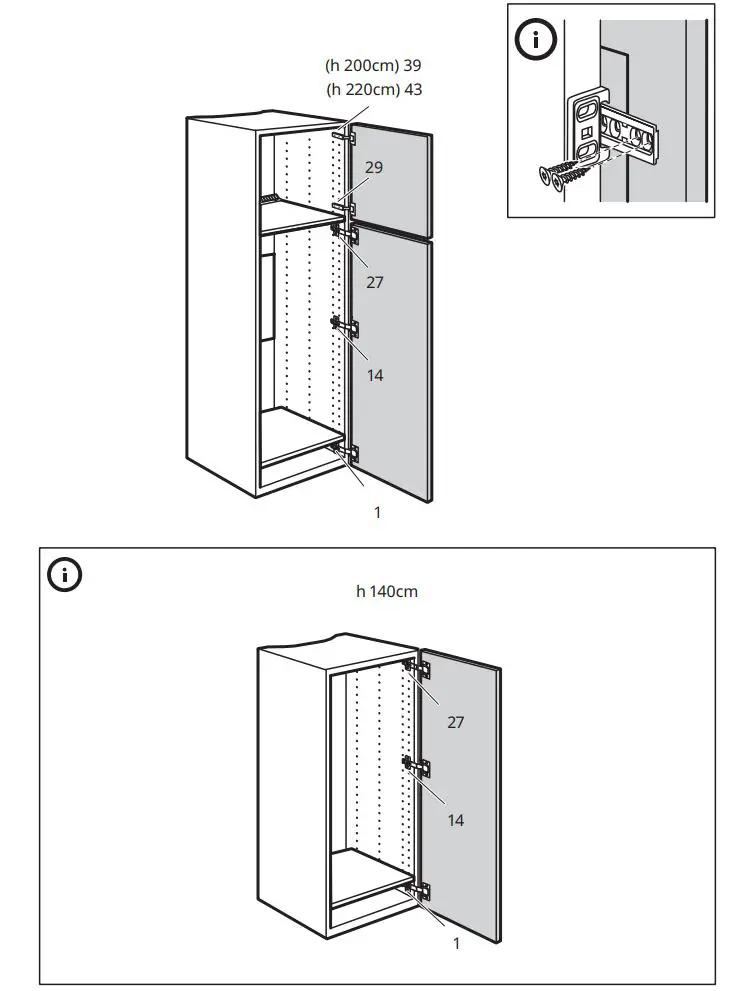 (h 200cm) 39
(h 220cm) 43

29

27

14

1

h 140cm

27

14

1