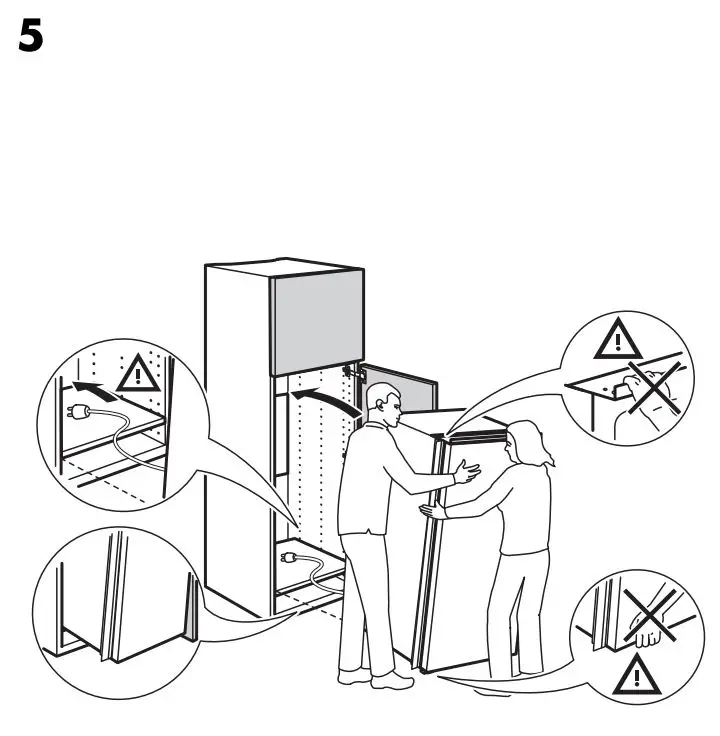 5