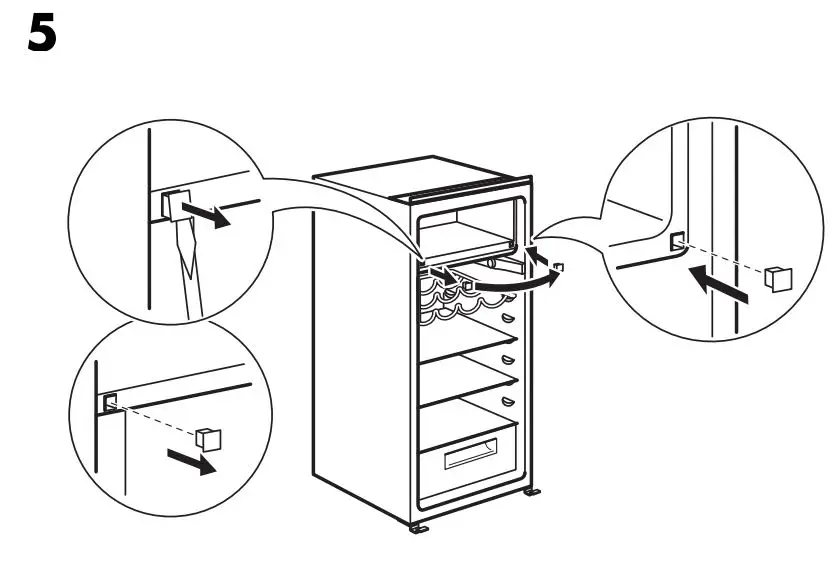 5