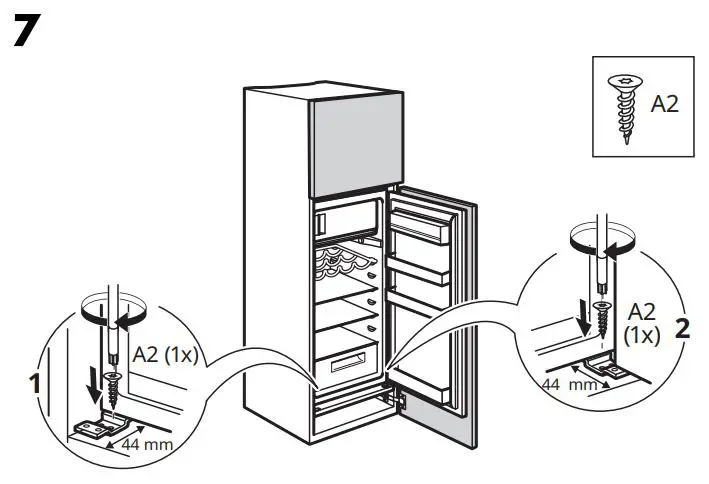 7

A2

1

A2 (1x)

44 mm

A2
(1x)

2

44 mm