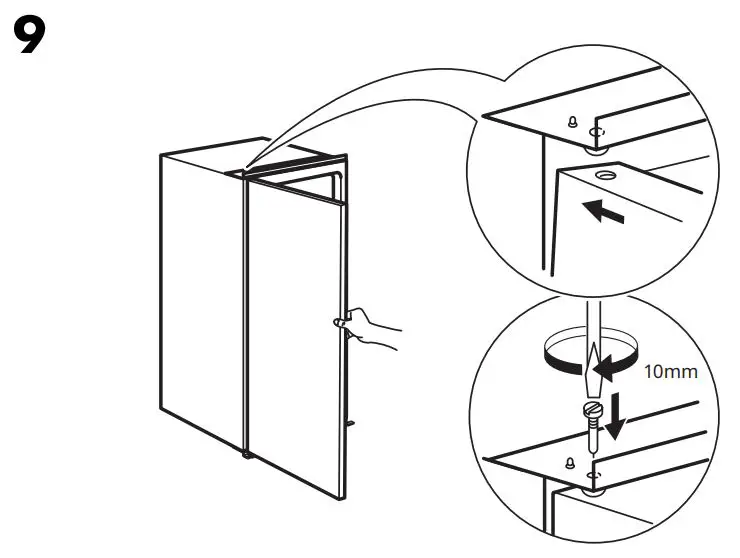 9

10mm