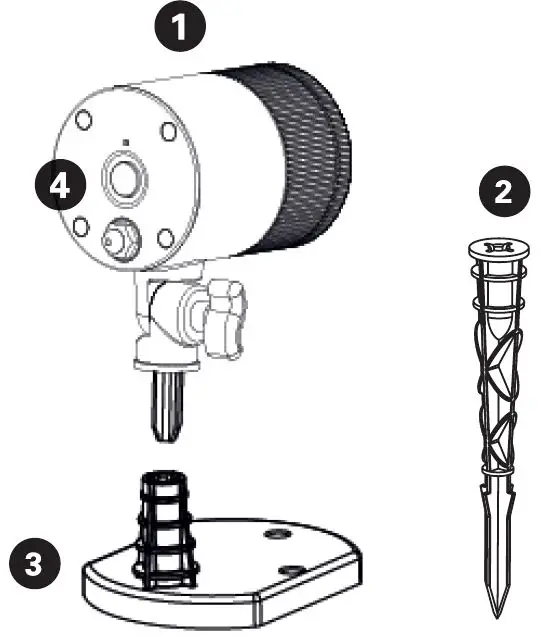 1
4
2
3