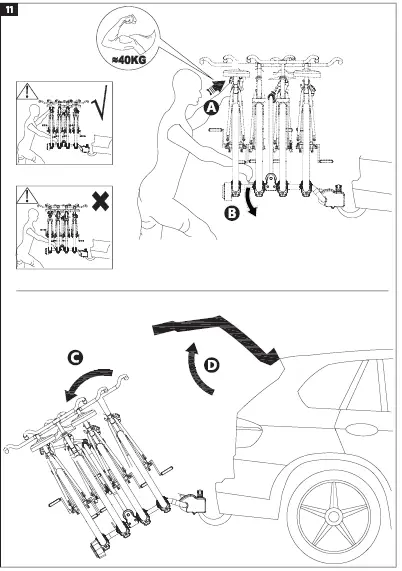 11

≈40KG

A

B

C

D