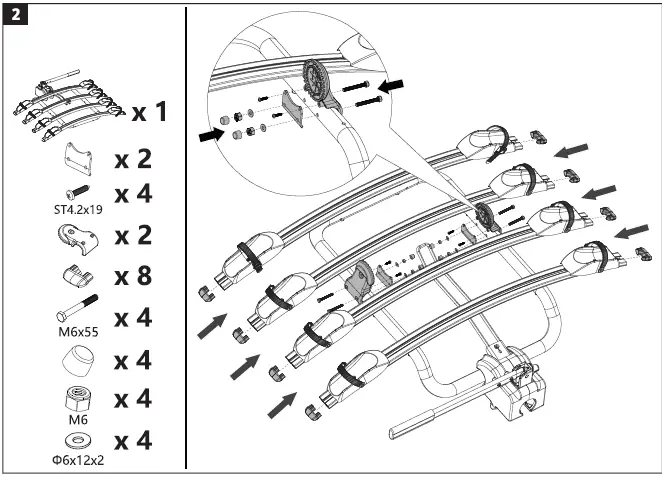 2

x 1

x 2

ST4.2x19 x 4

x 2

x 8

M6x55 x 4

x 4

M6 x 4

Φ6x12x2 x 4