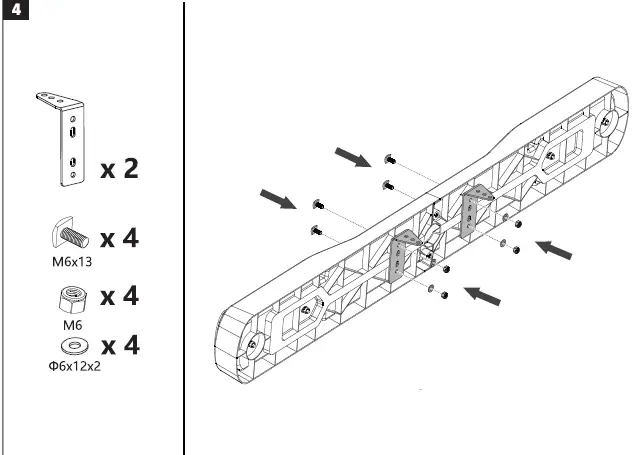 4

x 2

x 4
M6x13

x 4
M6

x 4
Φ6x12x2