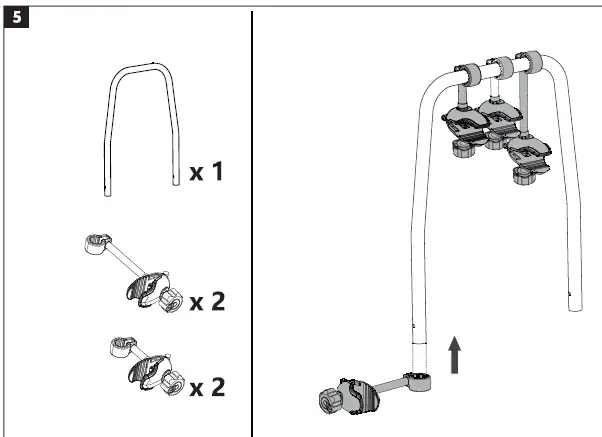 5

x 1

x 2

x 2