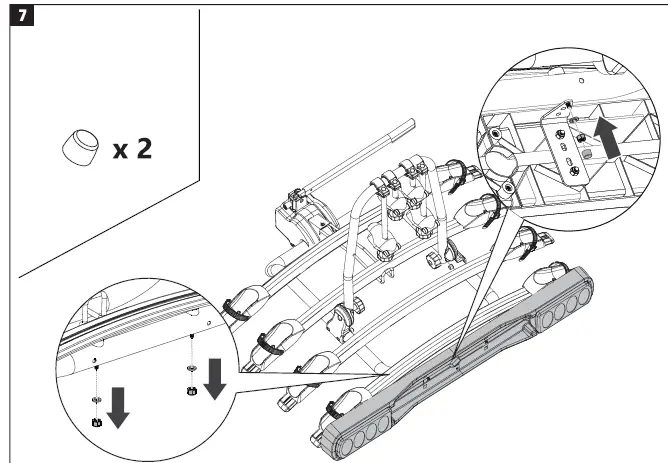 7

x 2