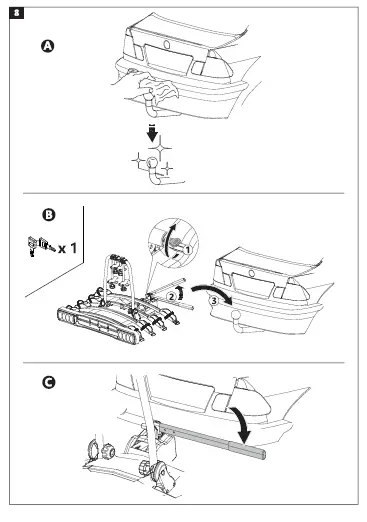 8

A

B

x 1

1

2

3

C