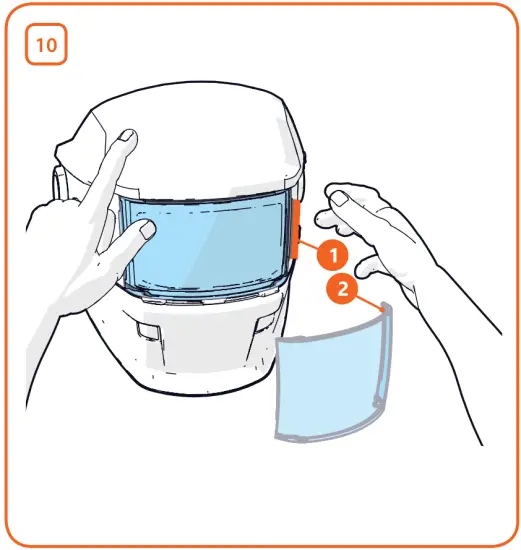 10

1

2