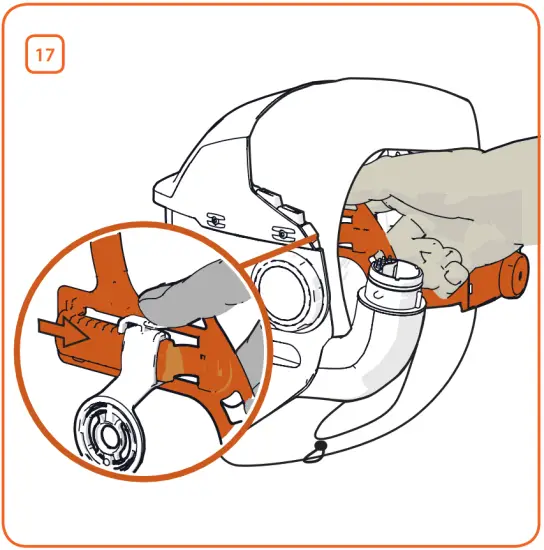 17