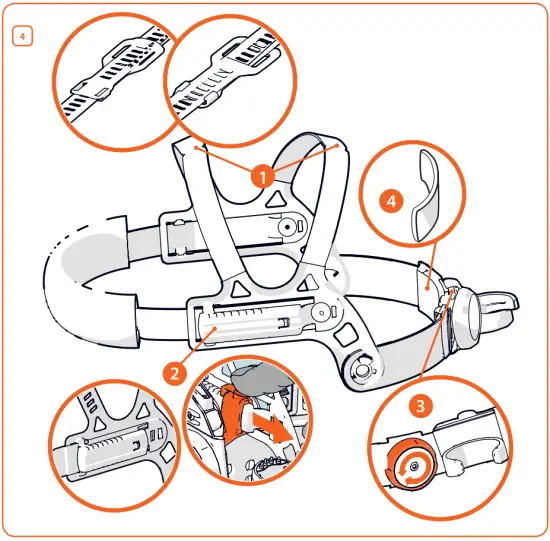 4

1

4

2

3