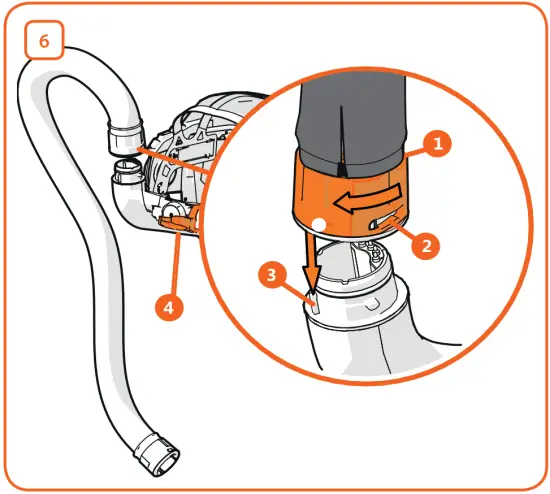 6
1
2
3
4