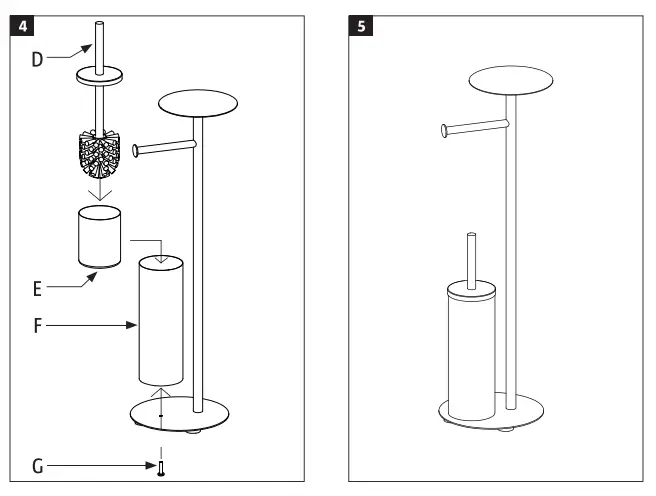 4
D
E
F
G
5