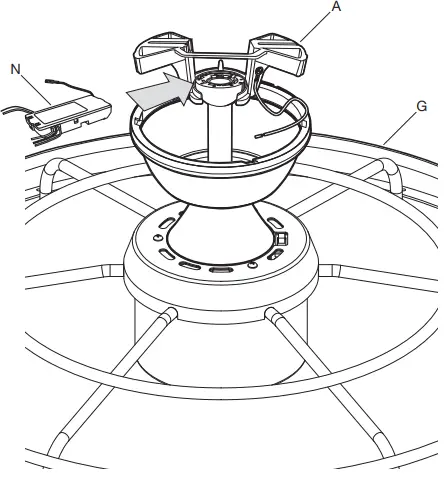 A
N
G