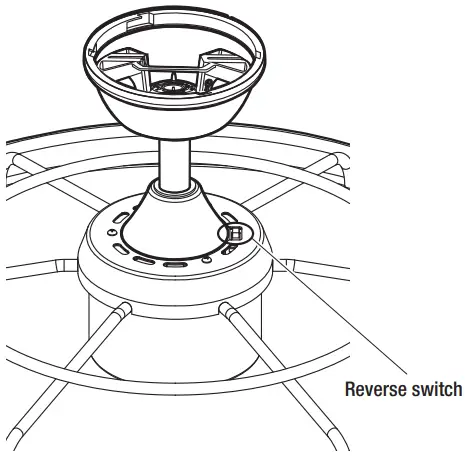 Reverse switch