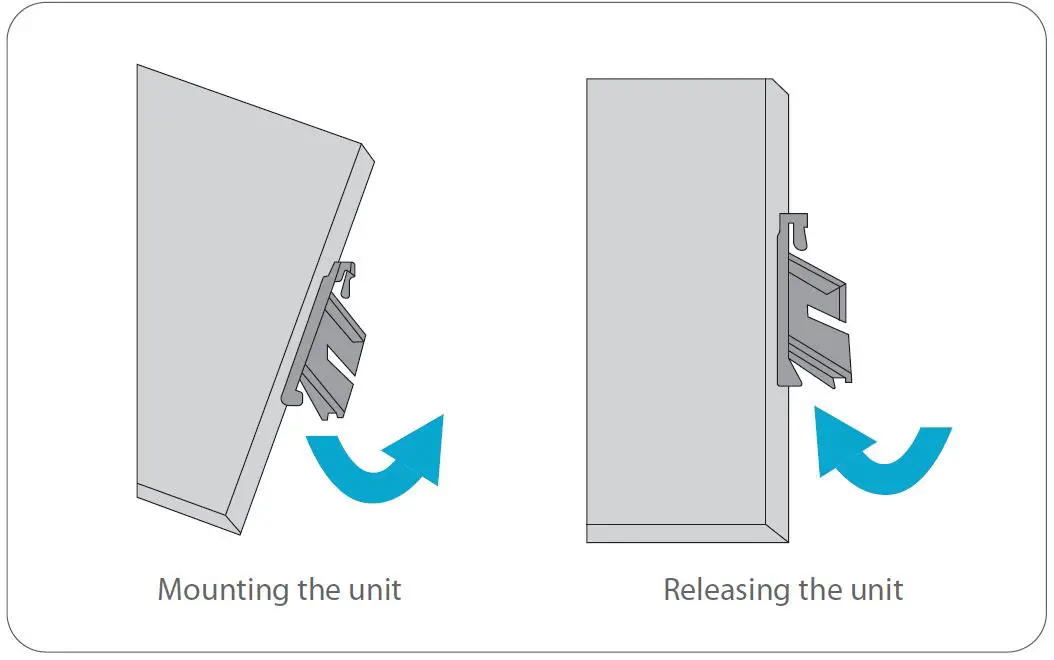 Mounting the unit

Releasing the unit