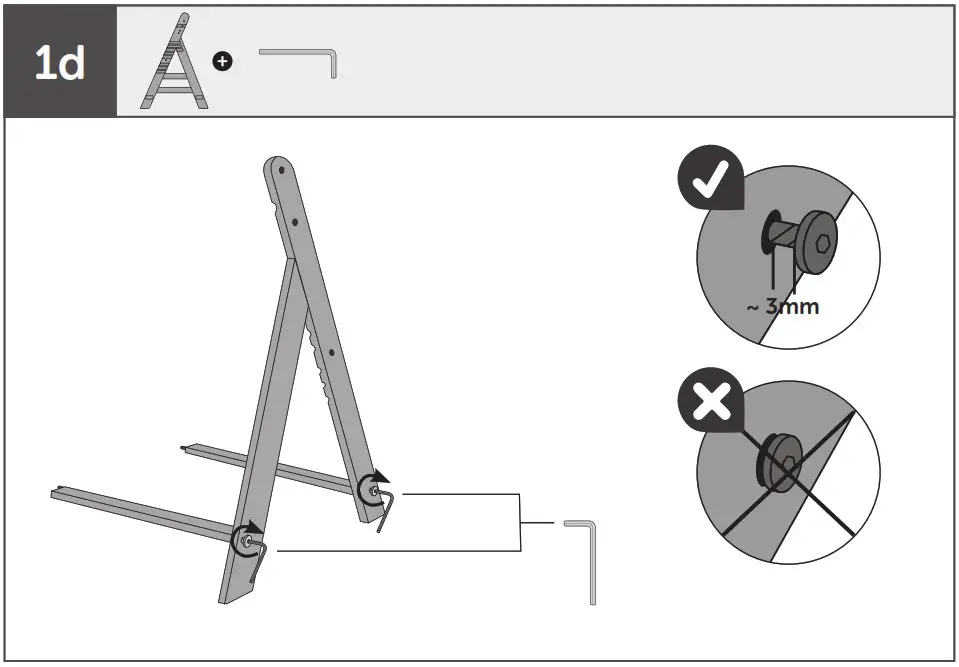 1d

~ 3mm