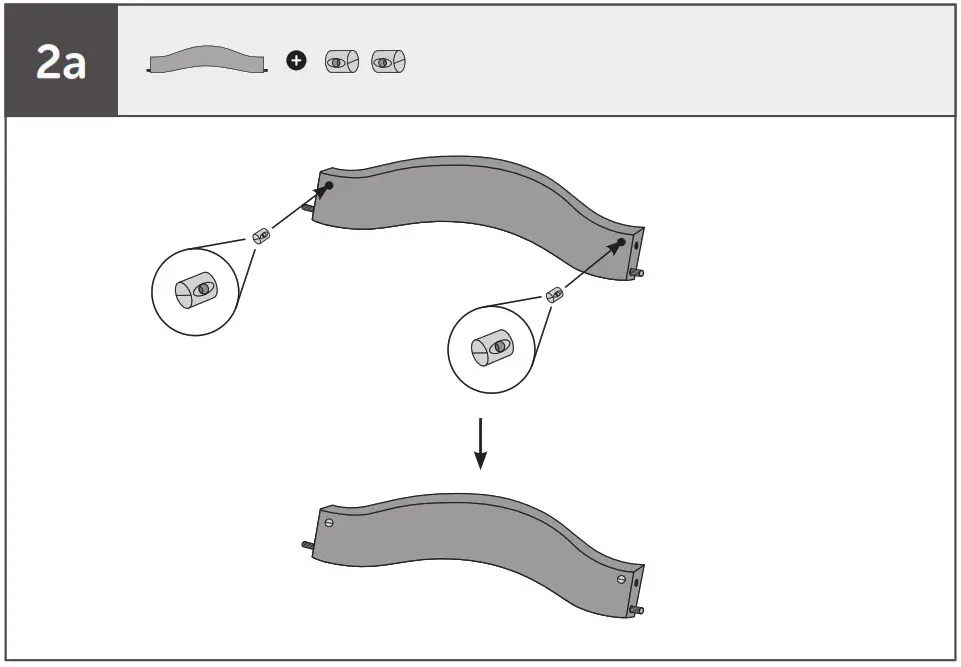 2a