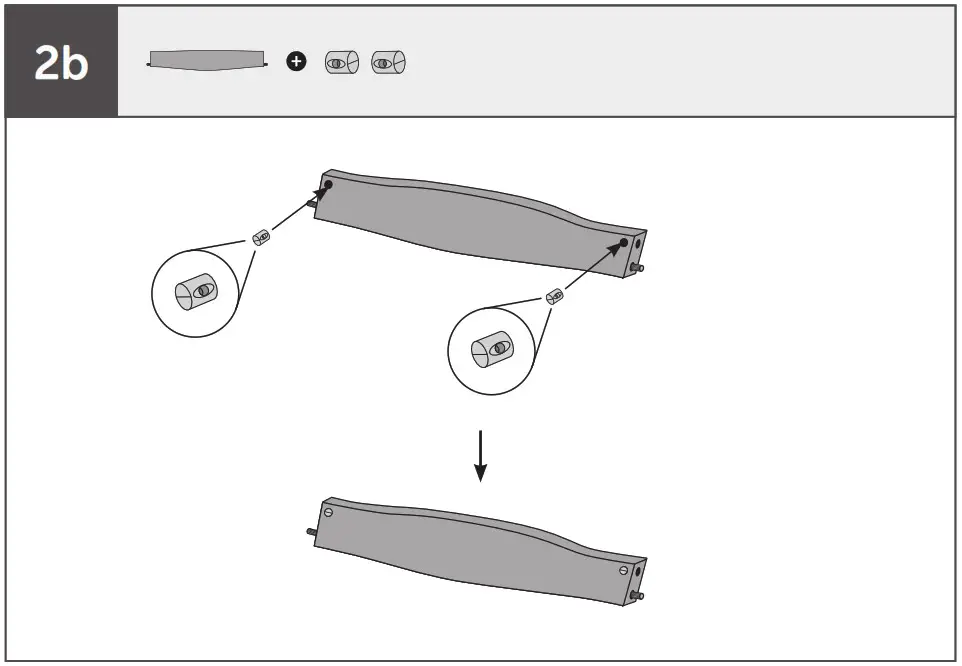 2b