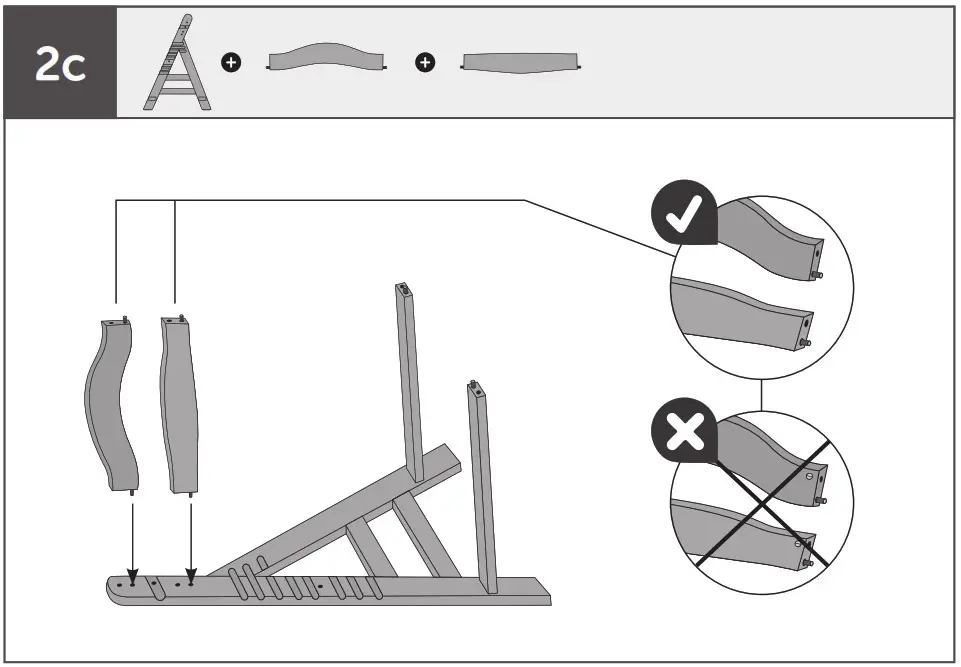 2c