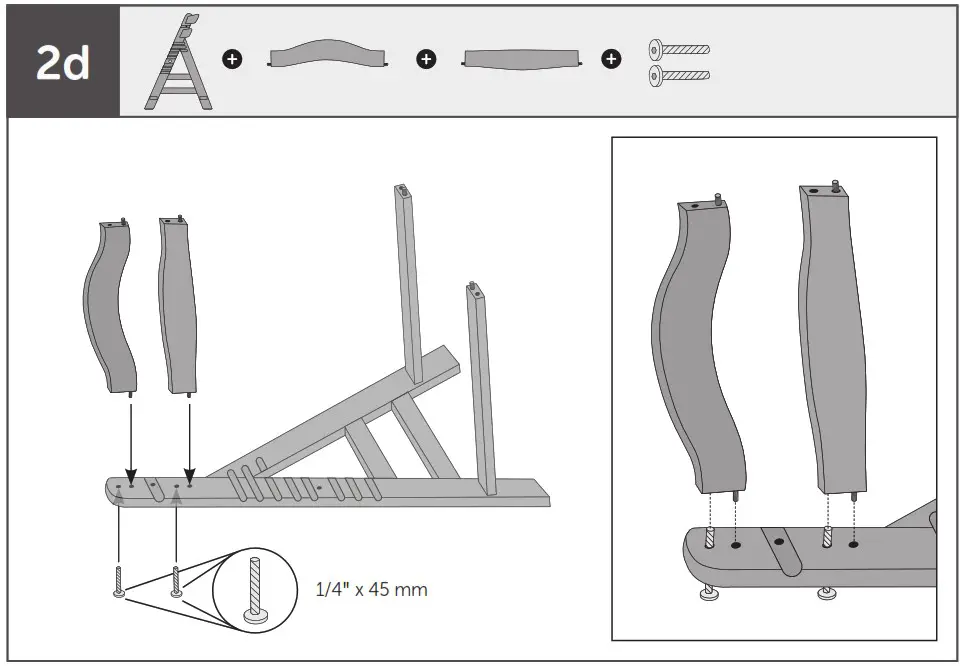 2d

1/4" x 45 mm