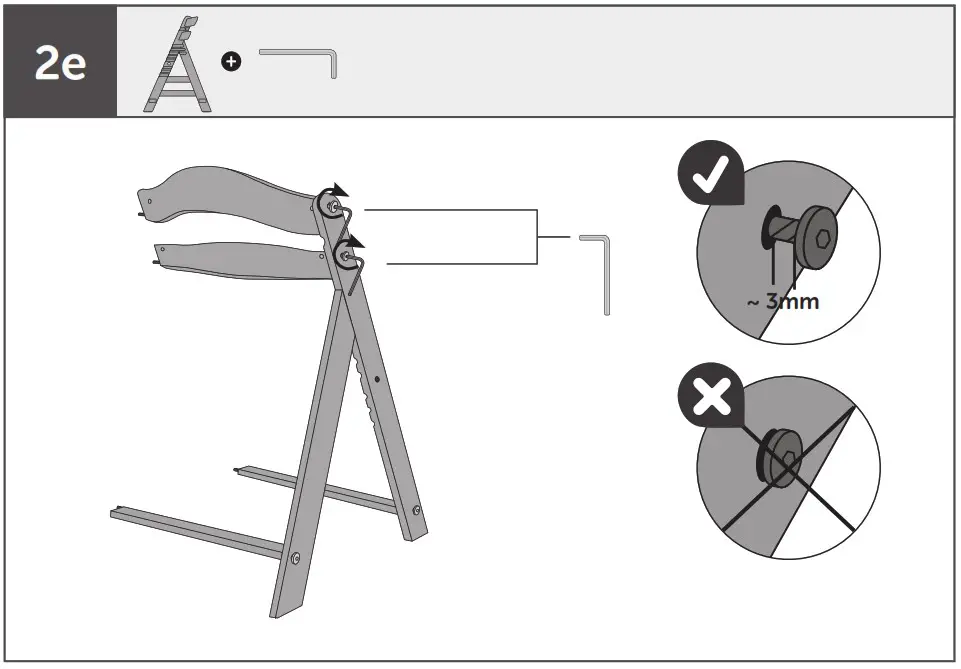 2e

~ 3mm