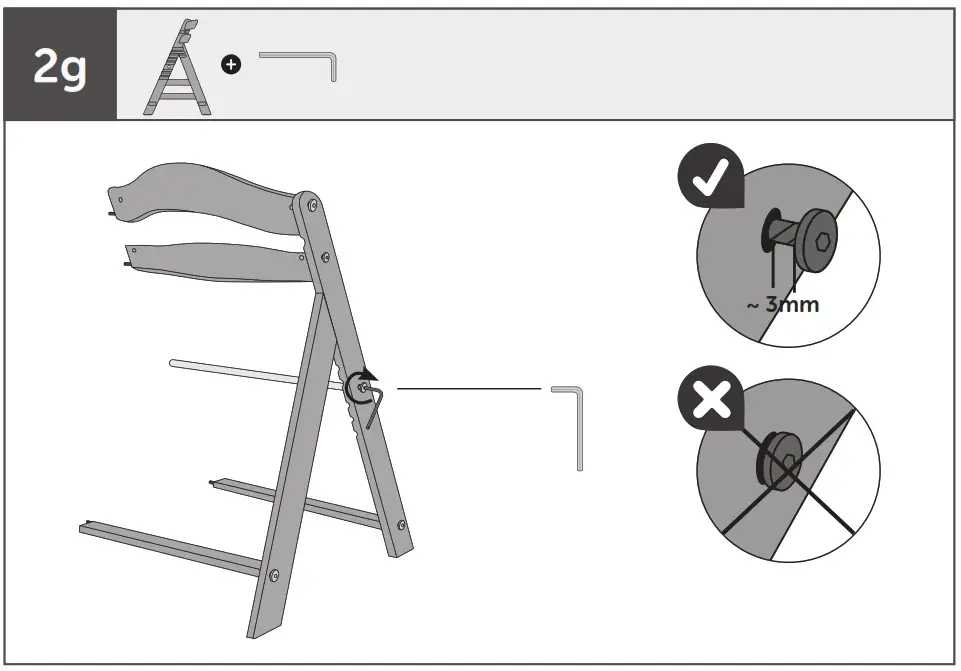 2g

~ 3mm