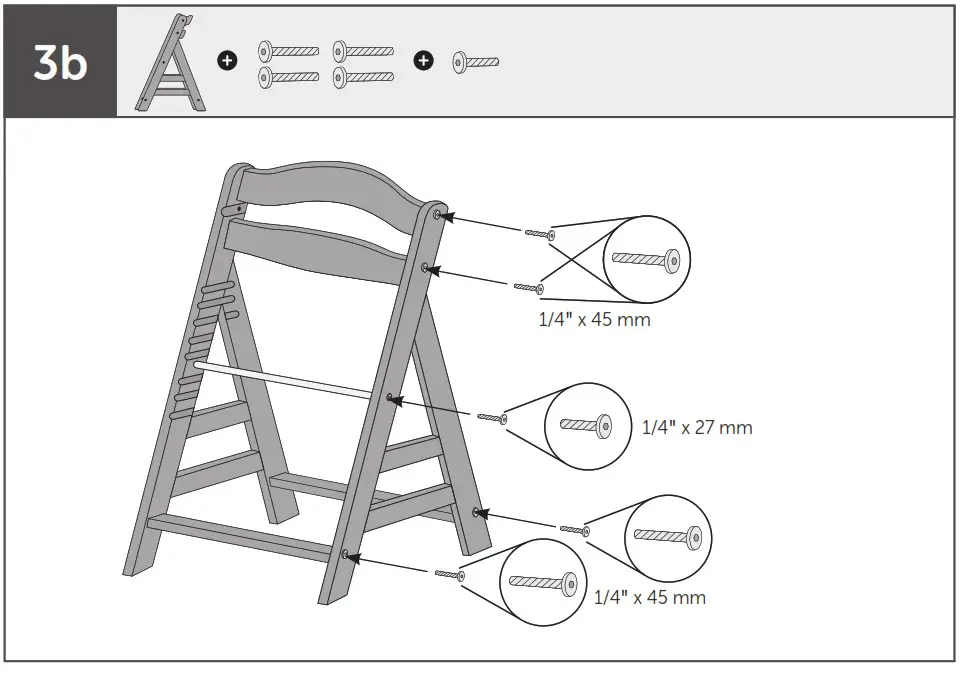 3b

1/4" x 45 mm

1/4" x 27 mm

1/4" x 45 mm