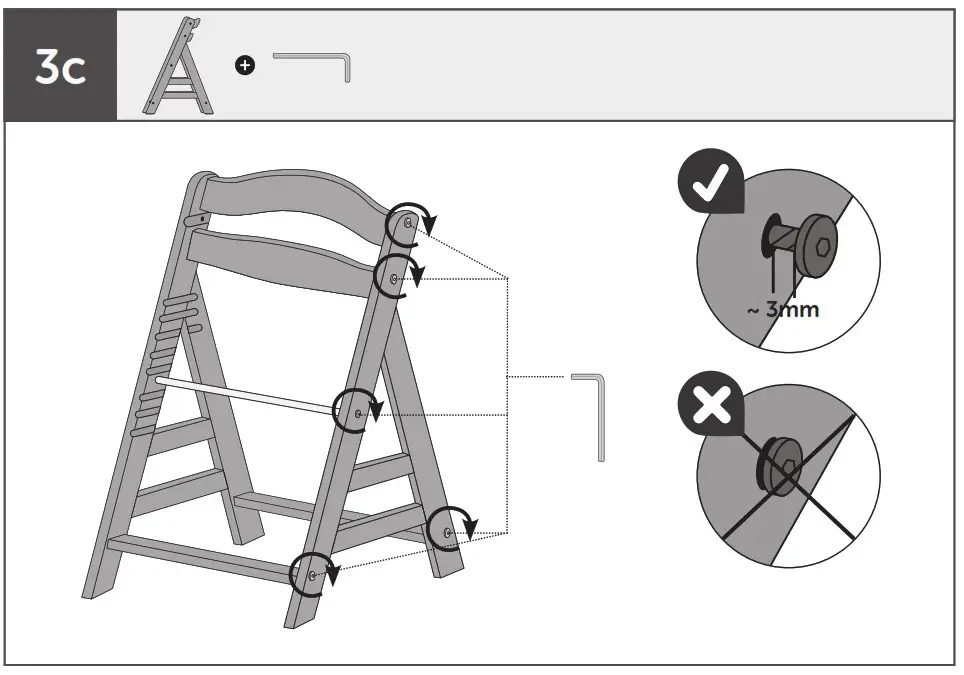 3c

~ 3mm