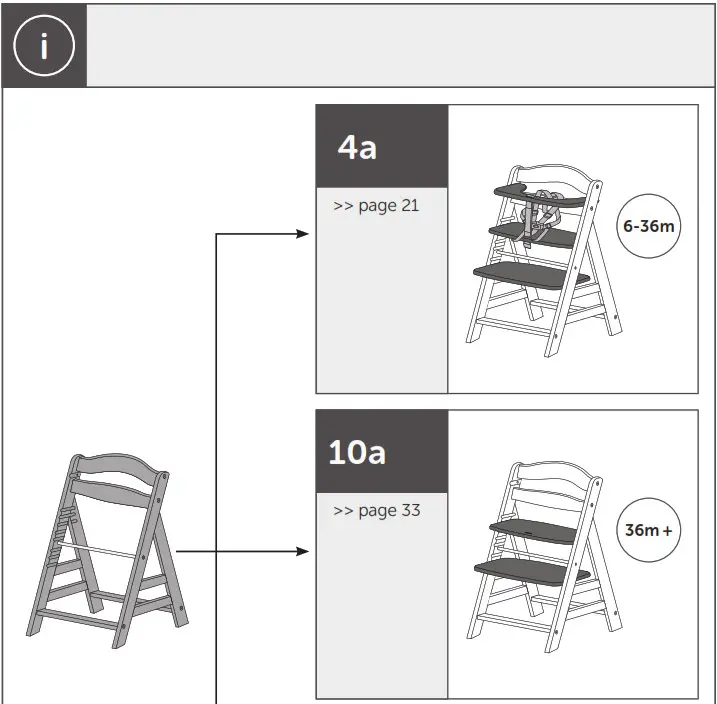 i

4a

>> page 21

6-36m

10a

>> page 33

36m+