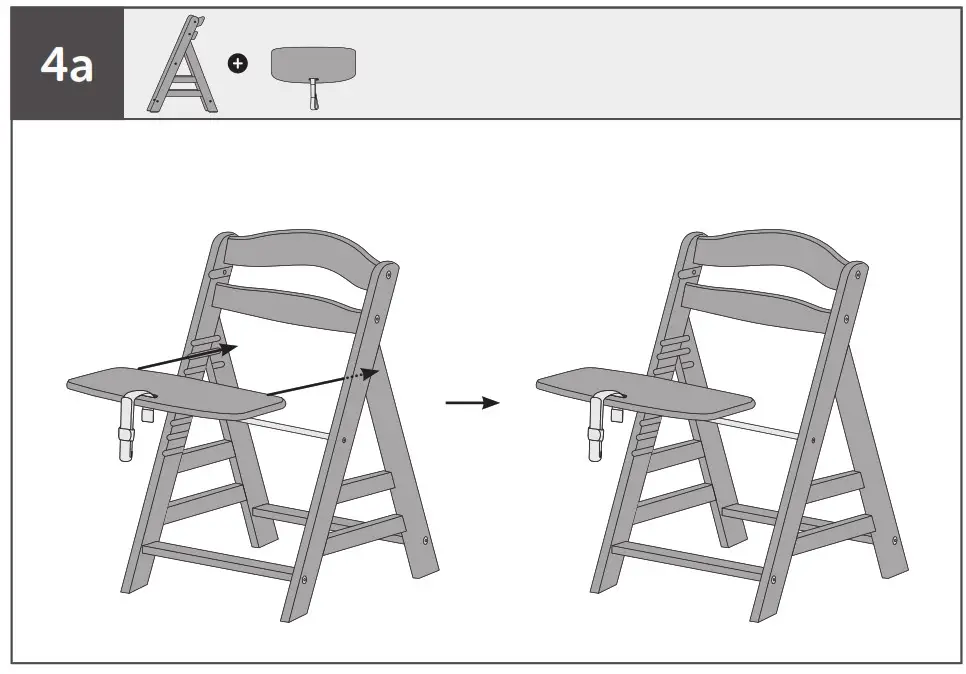 4a