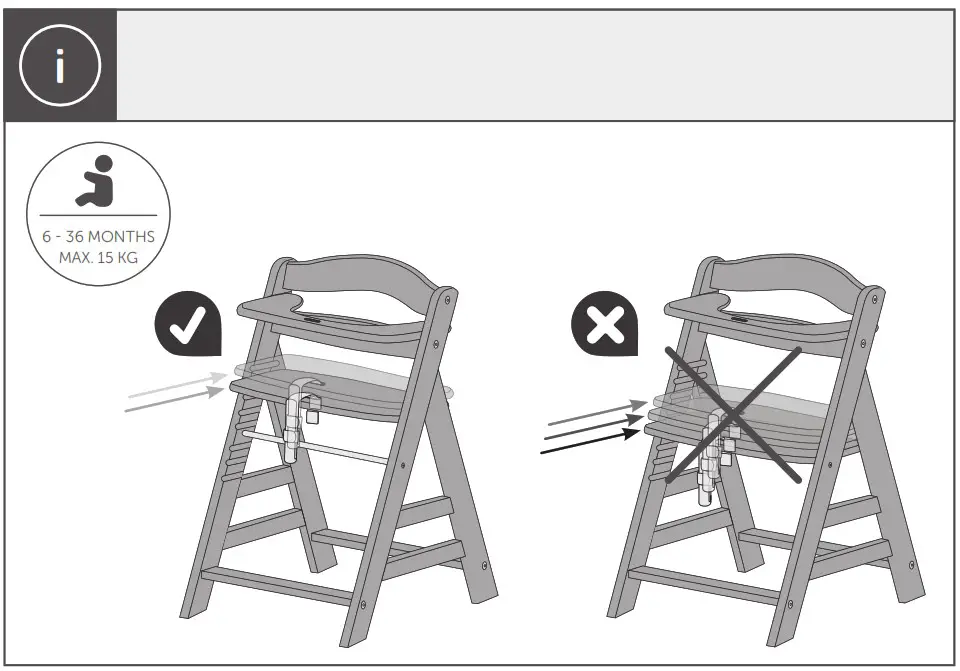 i

6 - 36 MONTHS
MAX. 15 KG