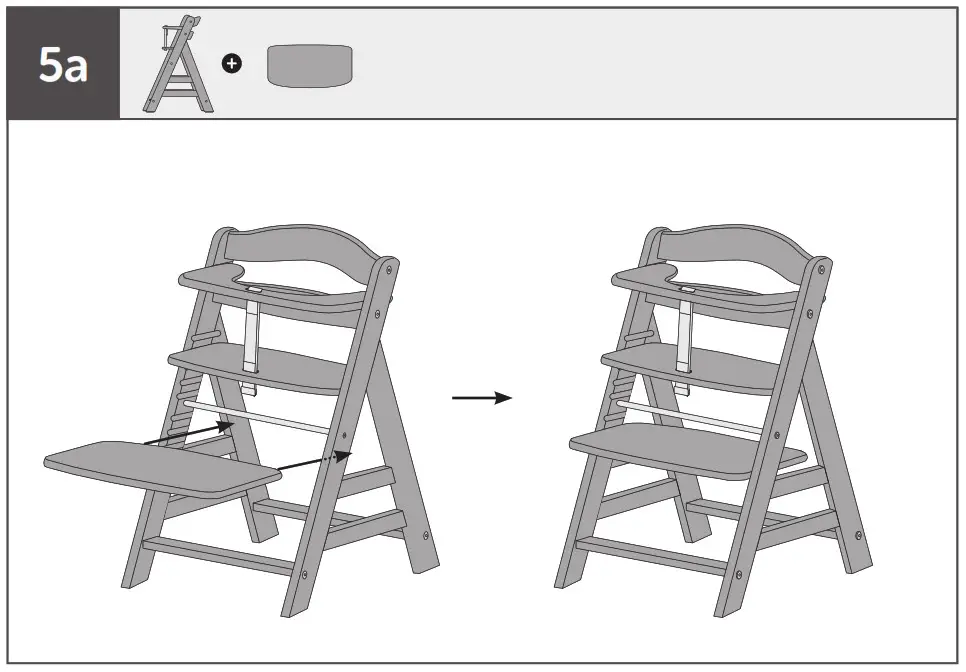 5a