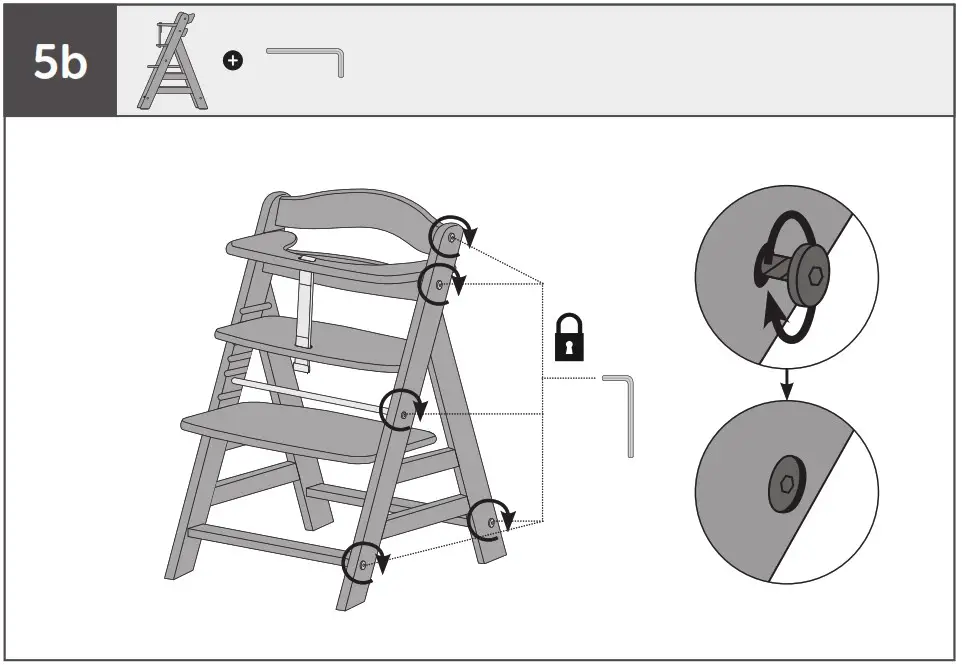 5b