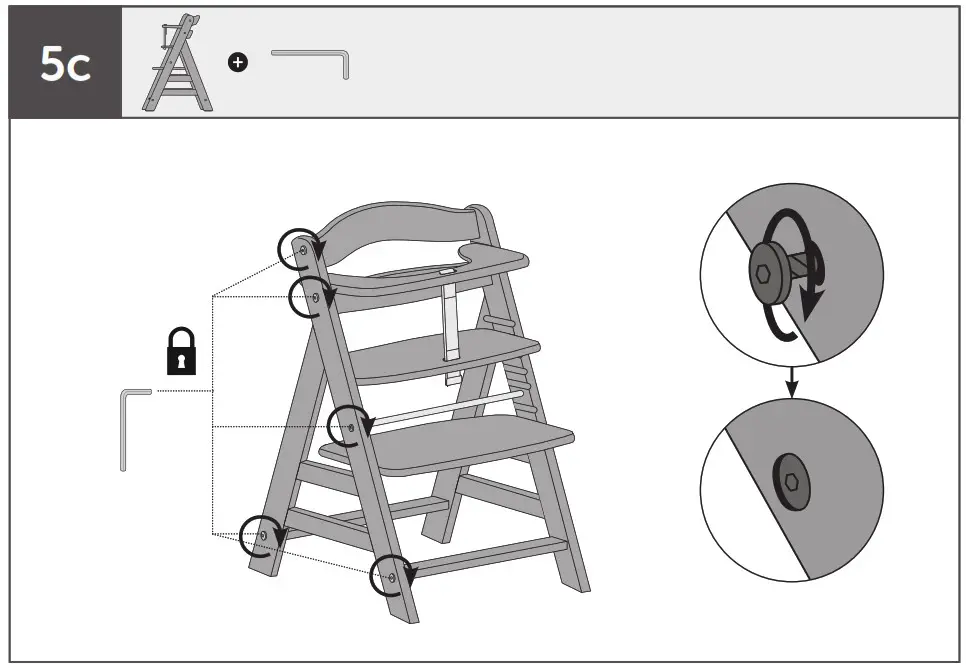 5c