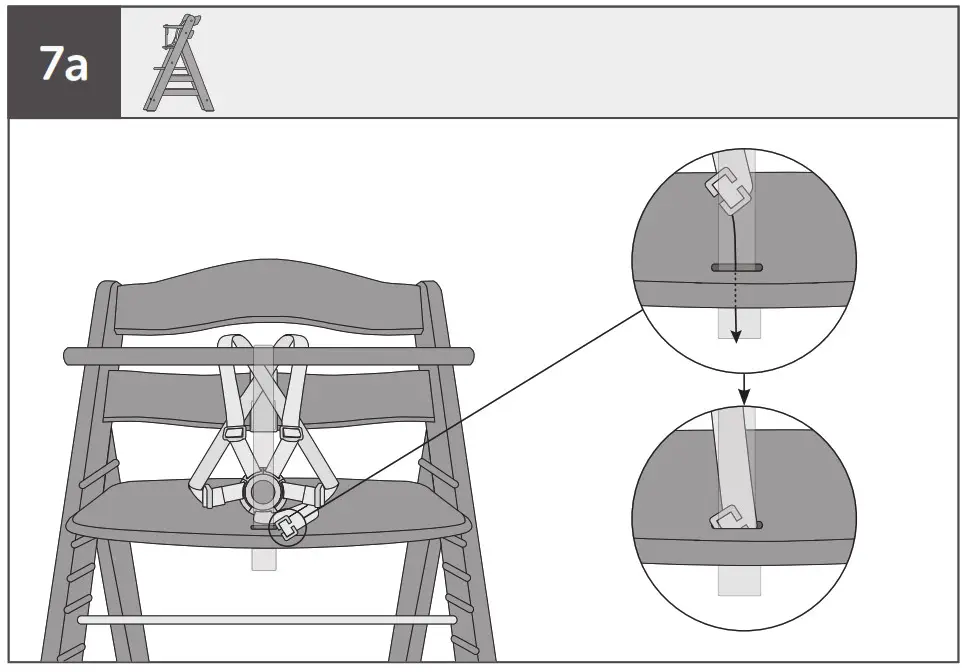 7a