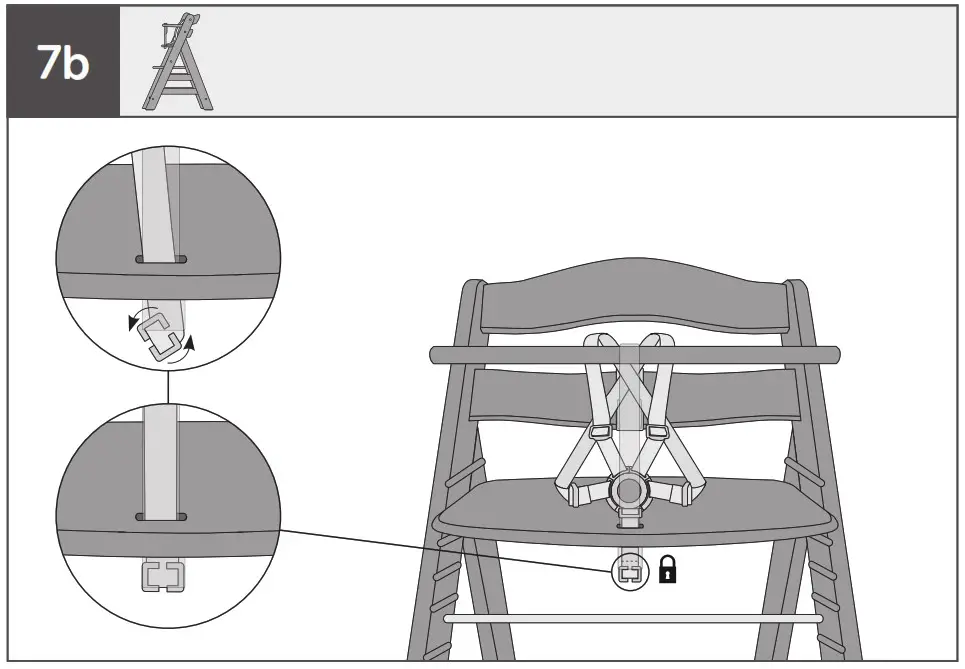 7b