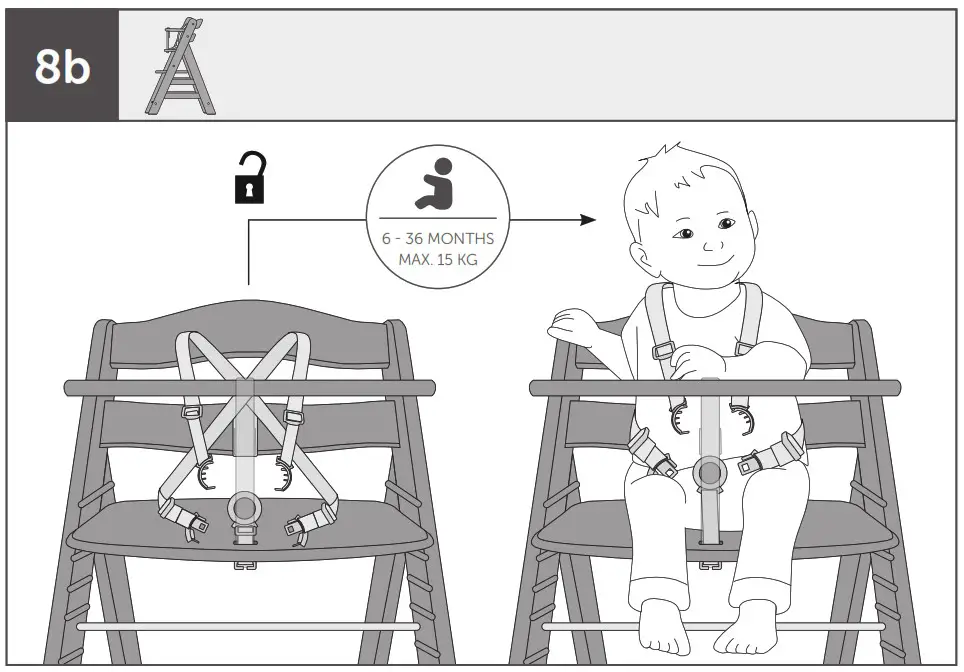 8b

6 - 36 MONTHS
MAX. 15 KG