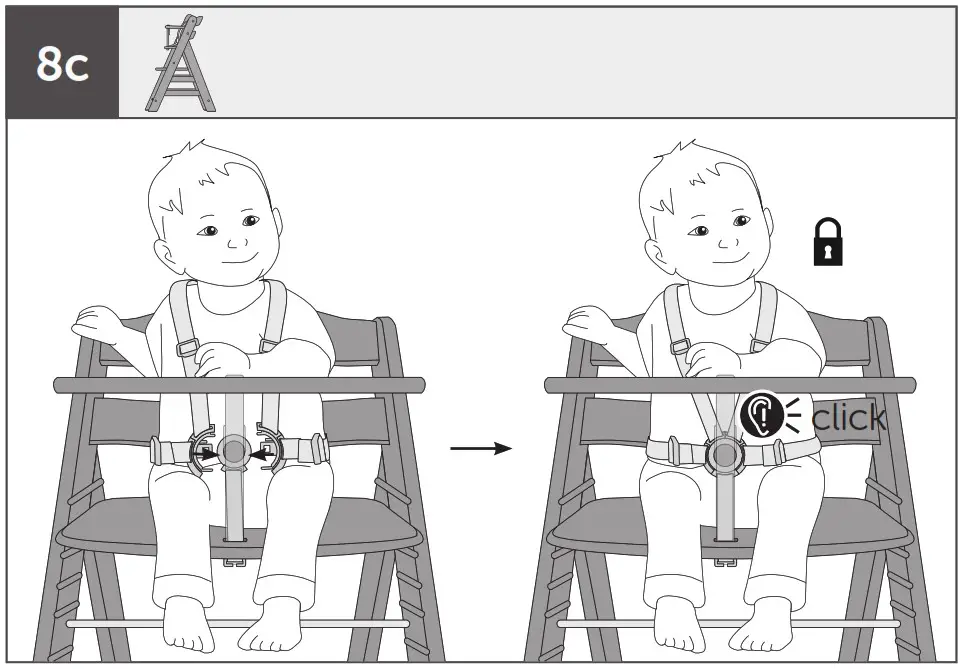 8c

click