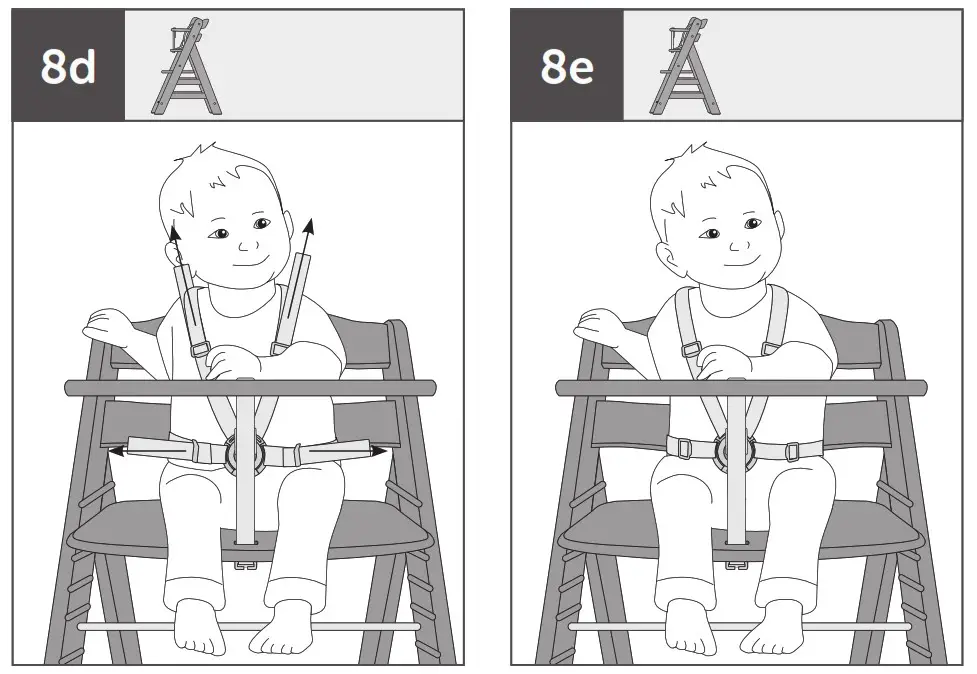 8d

8e