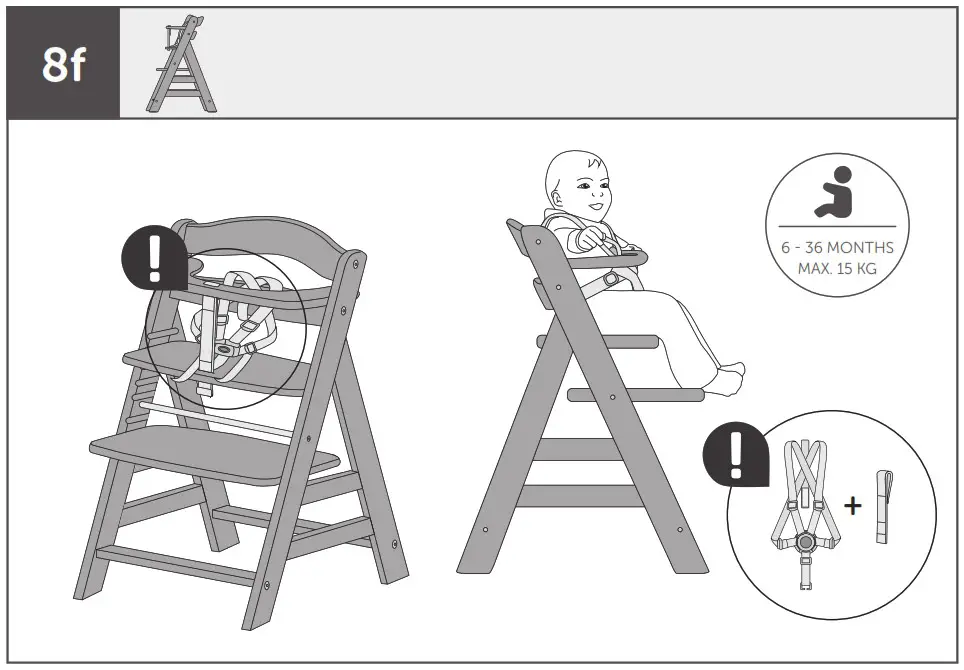 8f

!

6 - 36 MONTHS
MAX. 15 KG

!

+