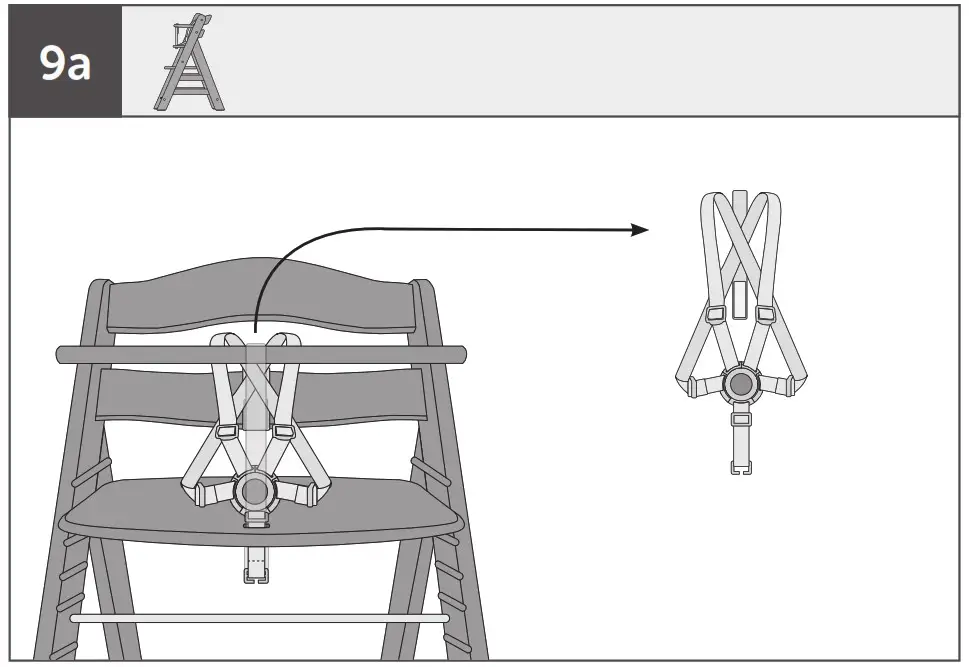 9a