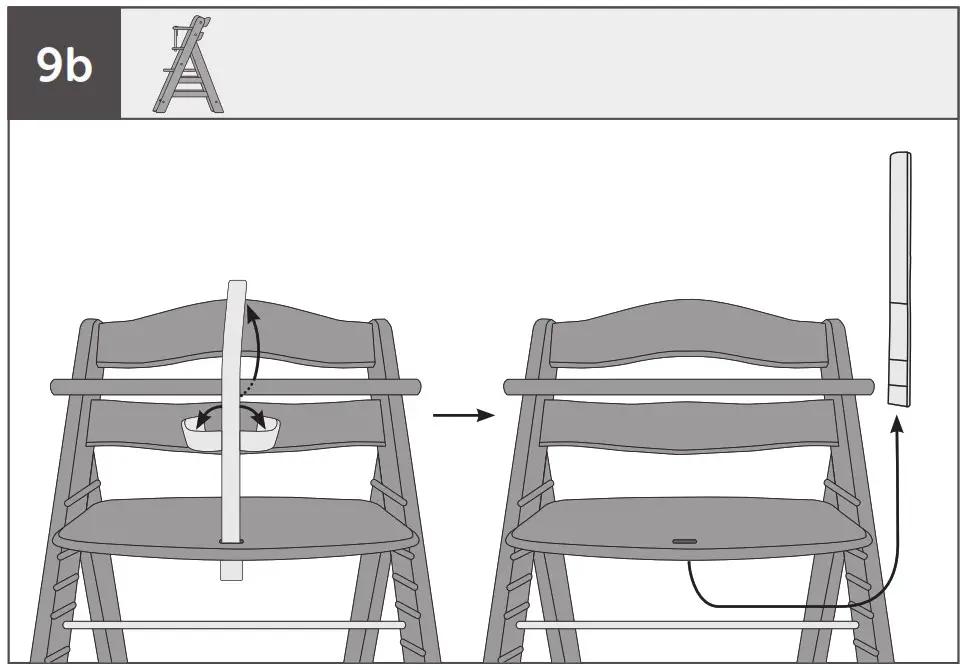 9b