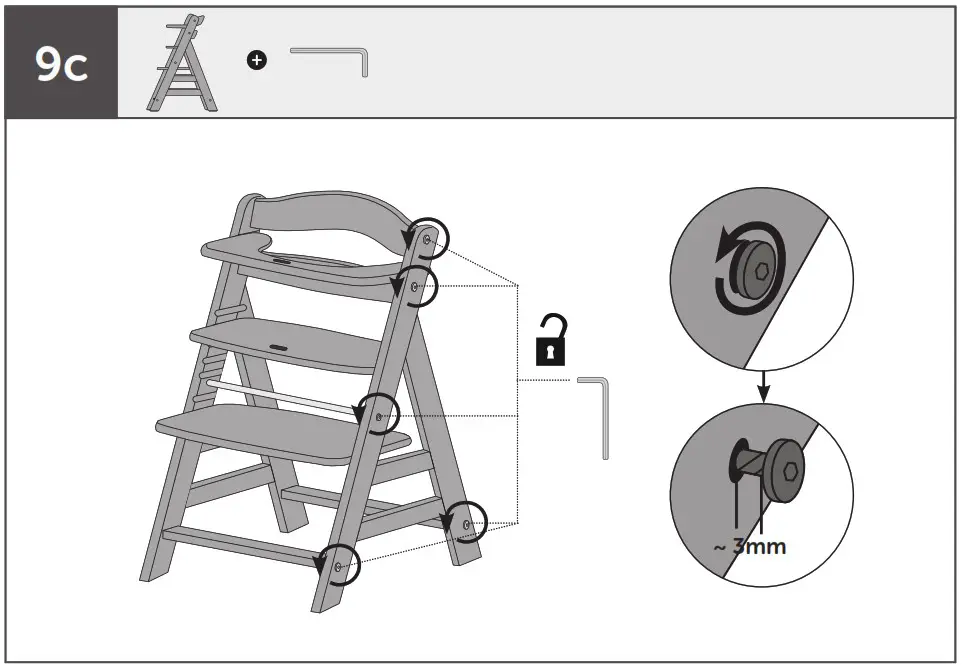 9c

~ 3mm